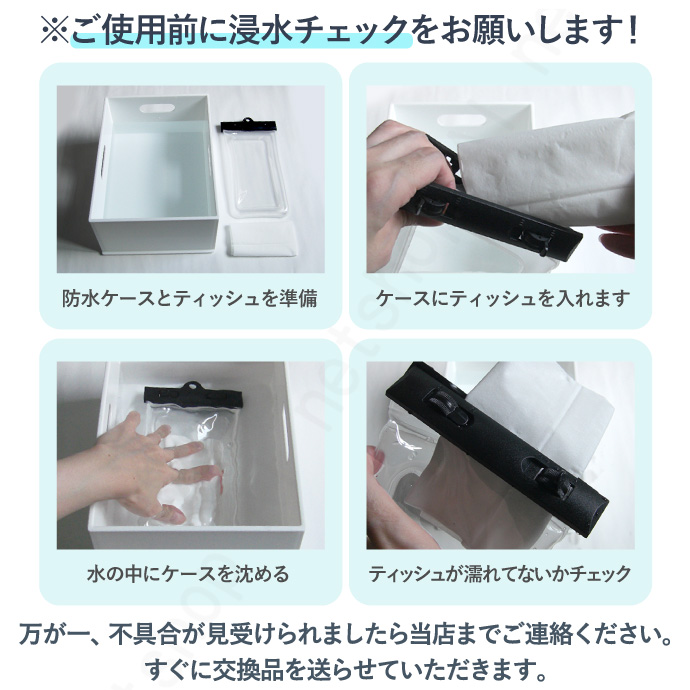 ※ご使用前に浸水チェックをお願いします！

防水ケースとティッシュを準備

ケースにティッシュを入れます

水の中にケースを沈める

ティッシュが濡れてないかチェック

万が一、不具合が見受けられましたら当店までご連絡ください。
すぐに交換品を送らせていただきます。