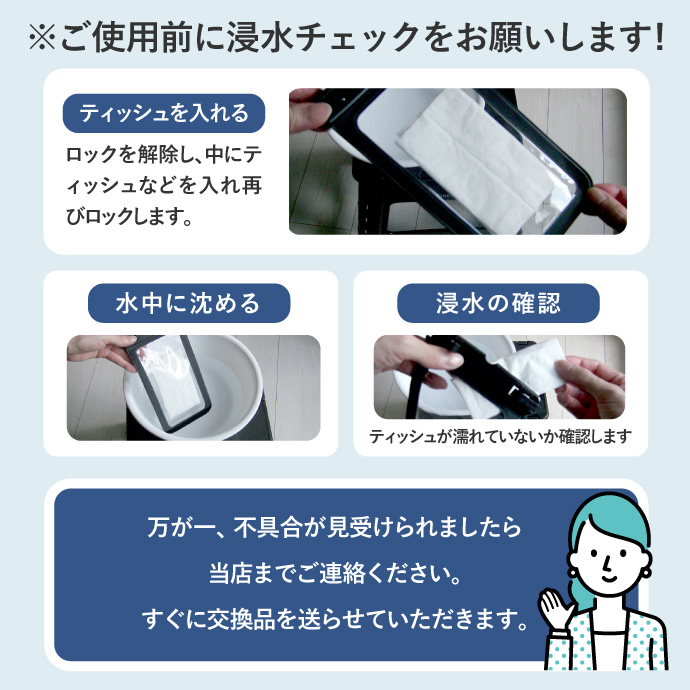 ※ご使用前に浸水チェックをお願いします!

ティッシュを入れる

ロックを解除し、中にティッシュなどを入れ再びロックします。

水中に沈める

浸水の確認

ティッシュが濡れていないか確認します

万が一、不具合が見受けられましたら

当店までご連絡ください。

すぐに交換品を送らせていただきます。